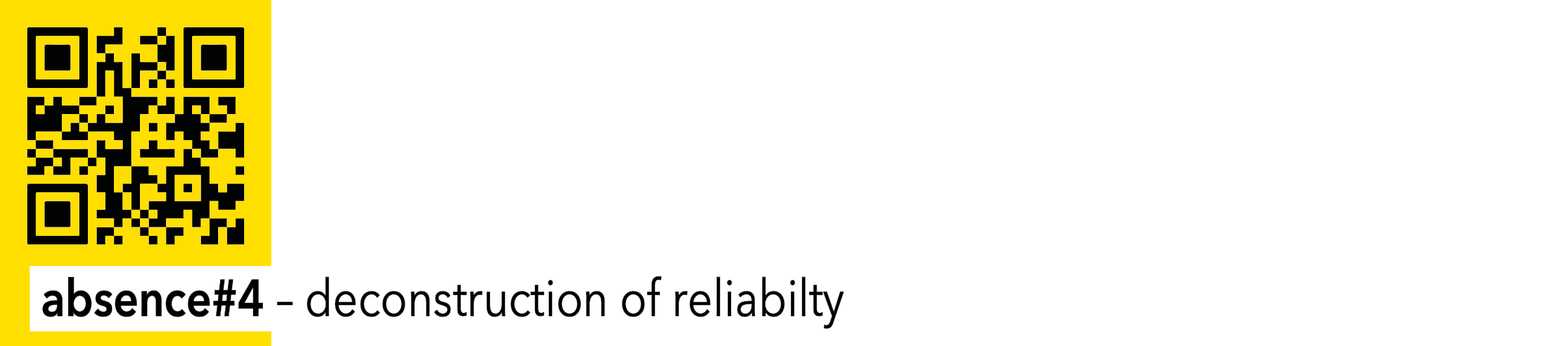 absence#4 – deconstruction of reliabilty